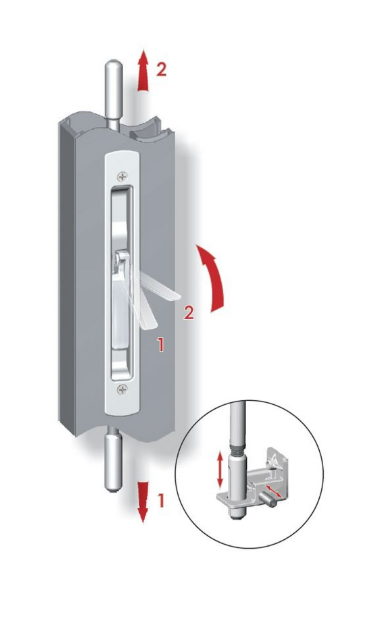 2
2
1
1